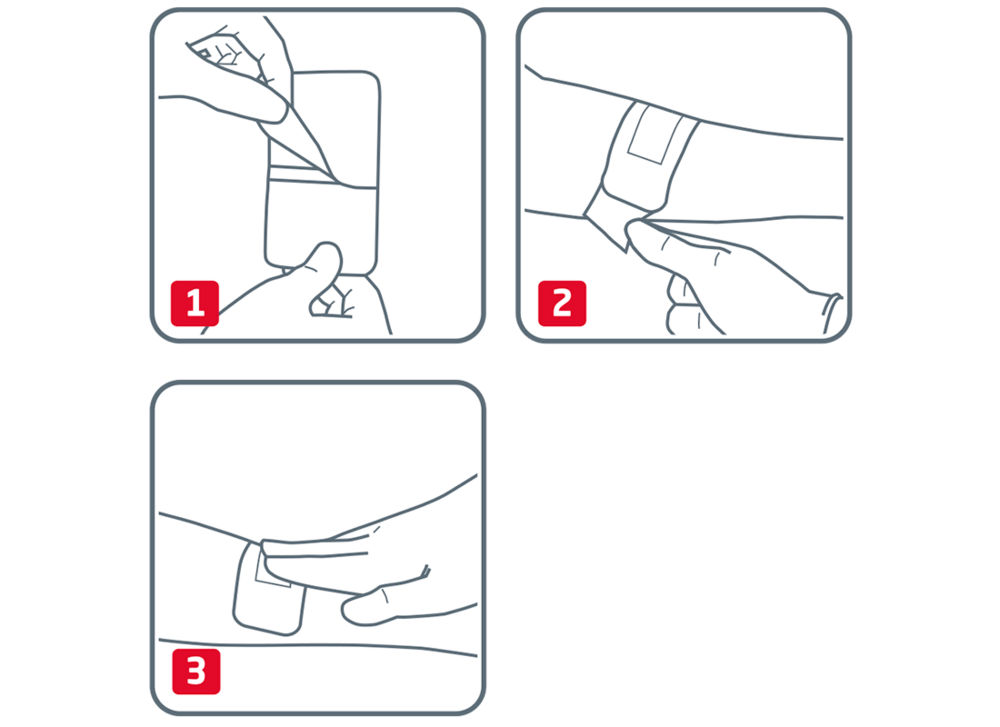 1

2

3