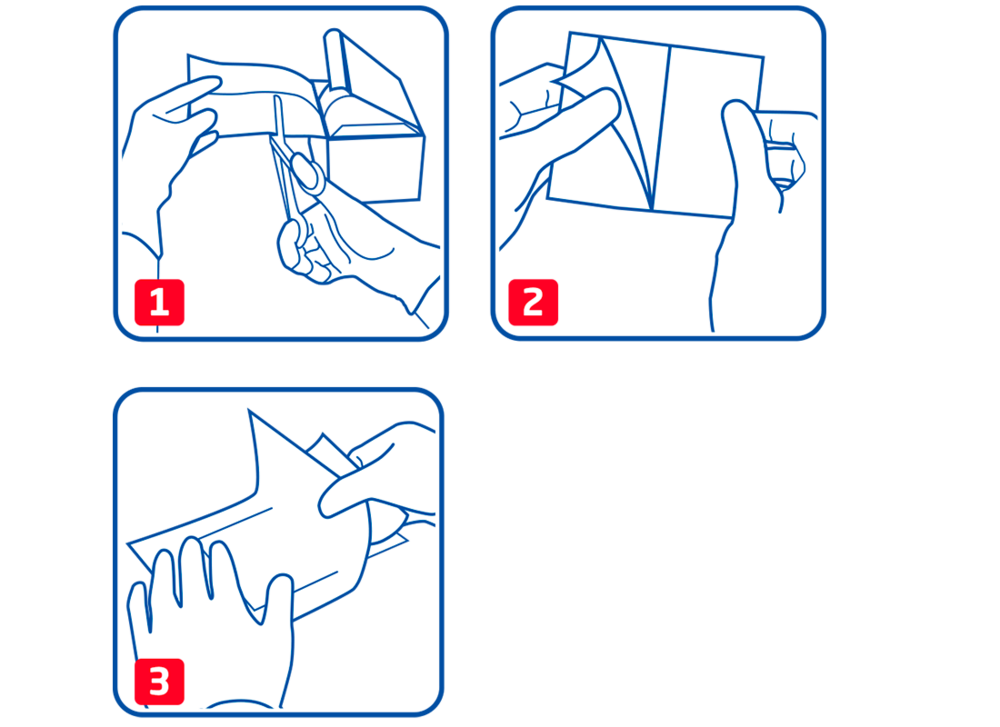 1

2

3