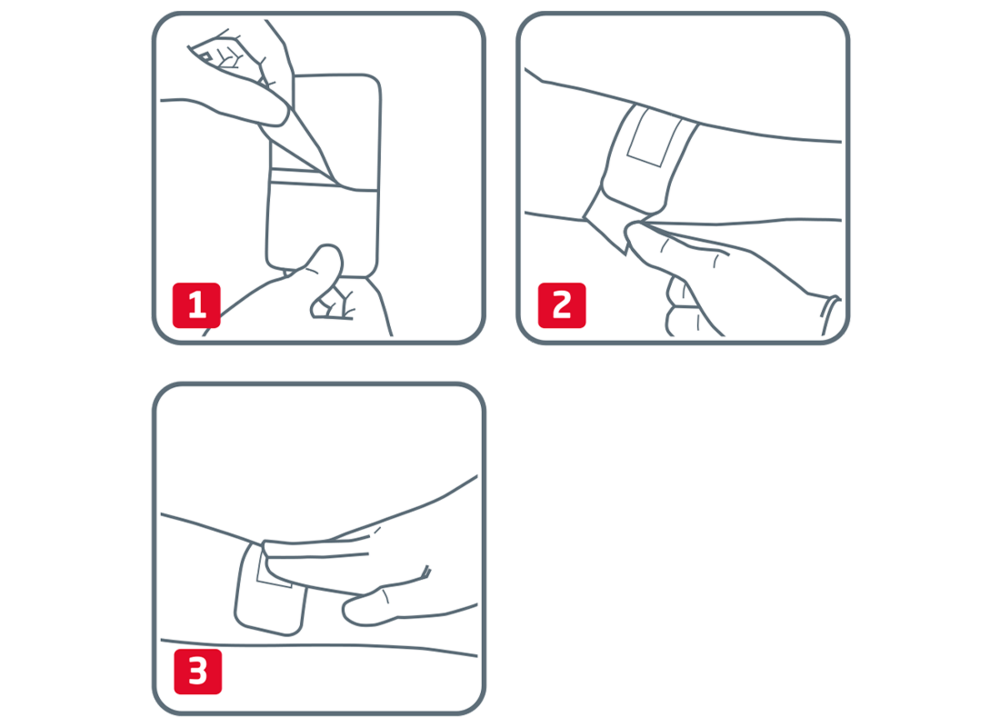 1

2

3