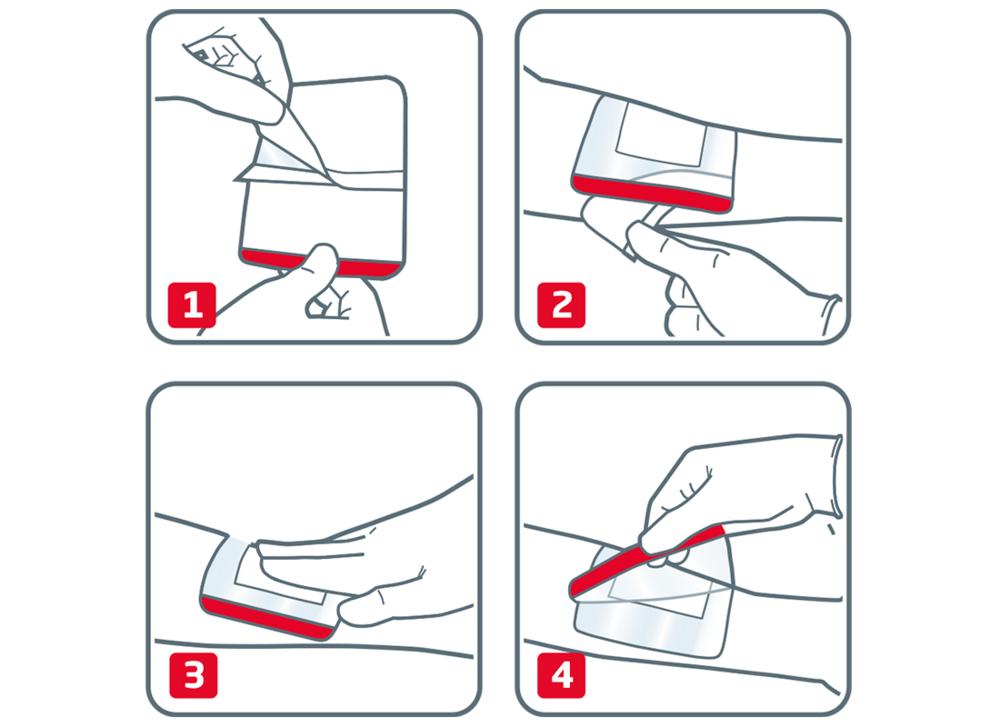 1

2

3

4