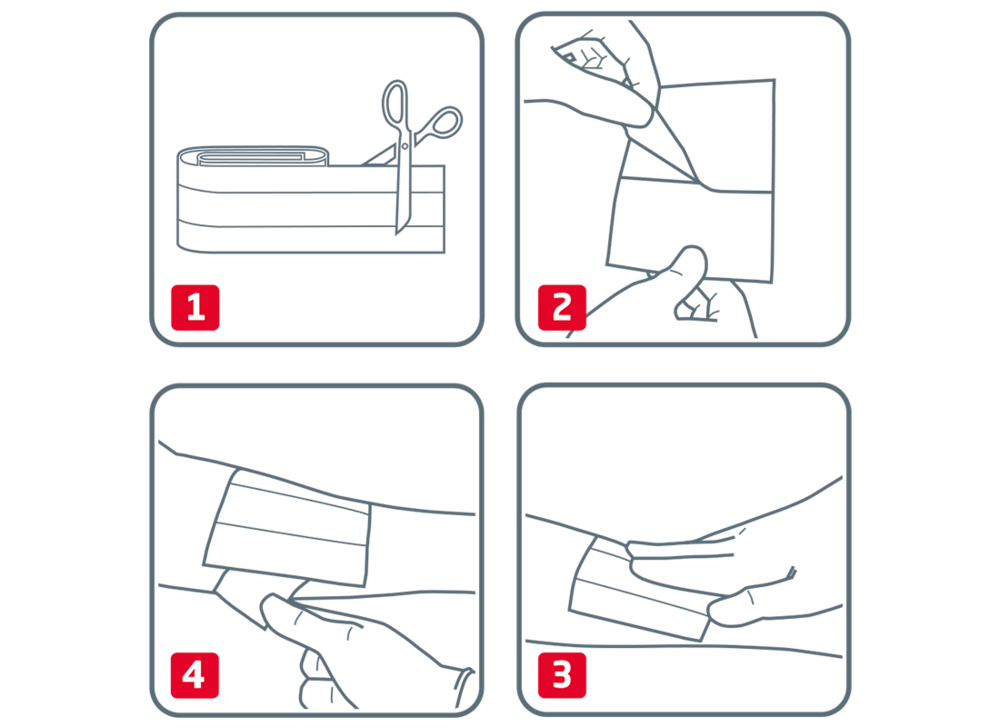 1

2

4

3